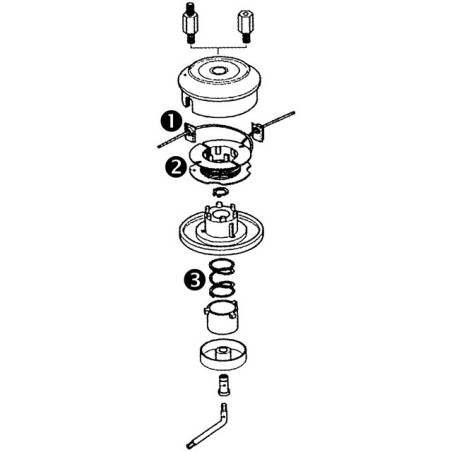 1
2
3