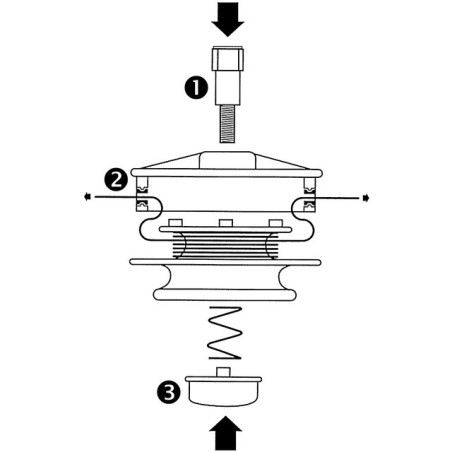 1
2
3